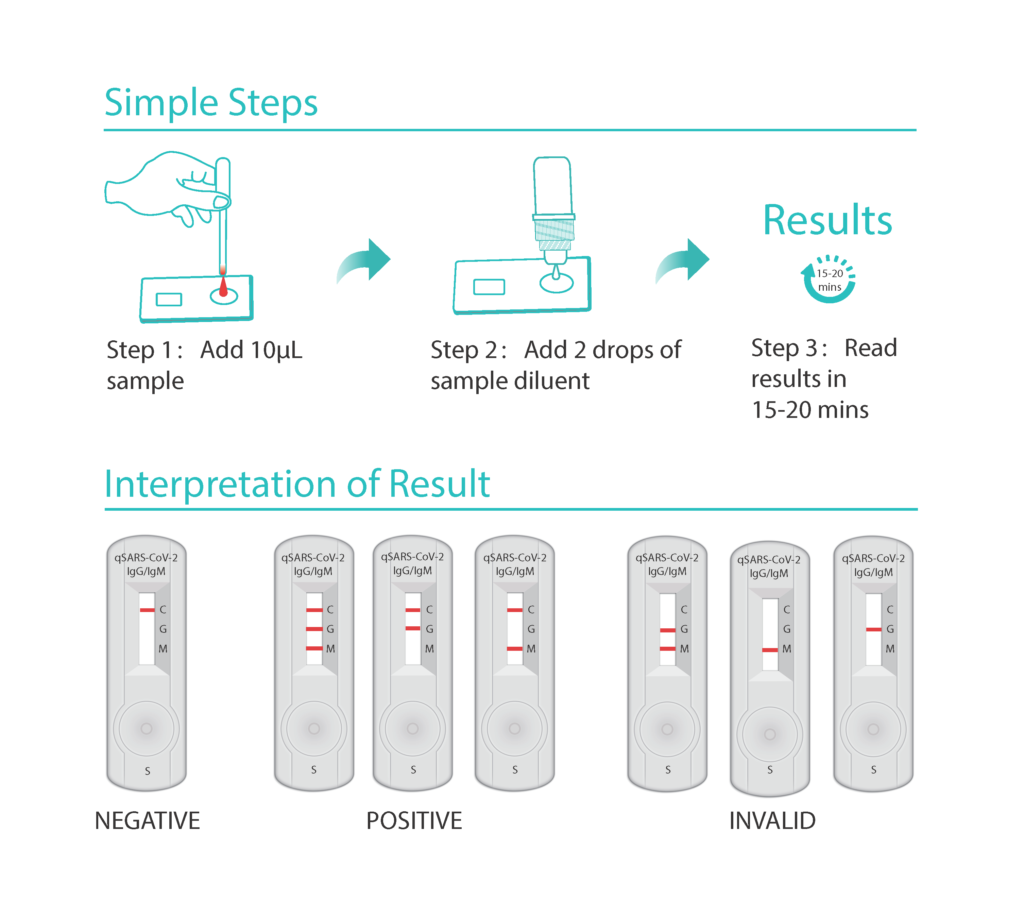 Simple Steps

Step 1： Add 10µL sample

Step 2： Add 2 drops of sample diluent

Results

15-20 mins

Step 3： Read results in 15-20 mins

Interpretation of Result

qSARS-CoV-2 IgG/IgM
C
G
M
S

qSARS-CoV-2 IgG/IgM
C
G
M
S

qSARS-CoV-2 IgG/IgM
C
G
M
S

qSARS-CoV-2 IgG/IgM
C
G
M
S

qSARS-CoV-2 IgG/IgM
C
G
M
S

qSARS-CoV-2 IgG/IgM
C
G
M
S

qSARS-CoV-2 IgG/IgM
C
G
M
S

NEGATIVE

POSITIVE

INVALID