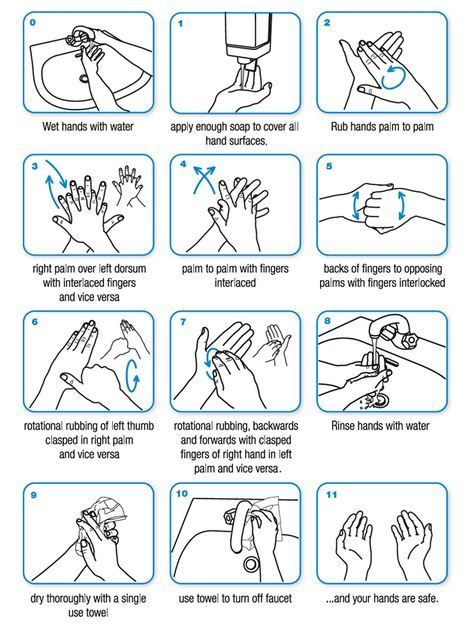 0

Wet hands with water

1

apply enough soap to cover all hand surfaces.

2

Rub hands palm to palm

3

right palm over left dorsum with interlaced fingers and vice versa

4

palm to palm with fingers interlaced

5

backs of fingers to opposing palms with fingers interlocked

6

rotational rubbing of left thumb clasped in right palm and vice versa

7

rotational rubbing, backwards and forwards with clasped fingers of right hand in left palm and vice versa.

8

Rinse hands with water

9

dry thoroughly with a single use towel

10

use towel to turn off faucet

11

...and your hands are safe.