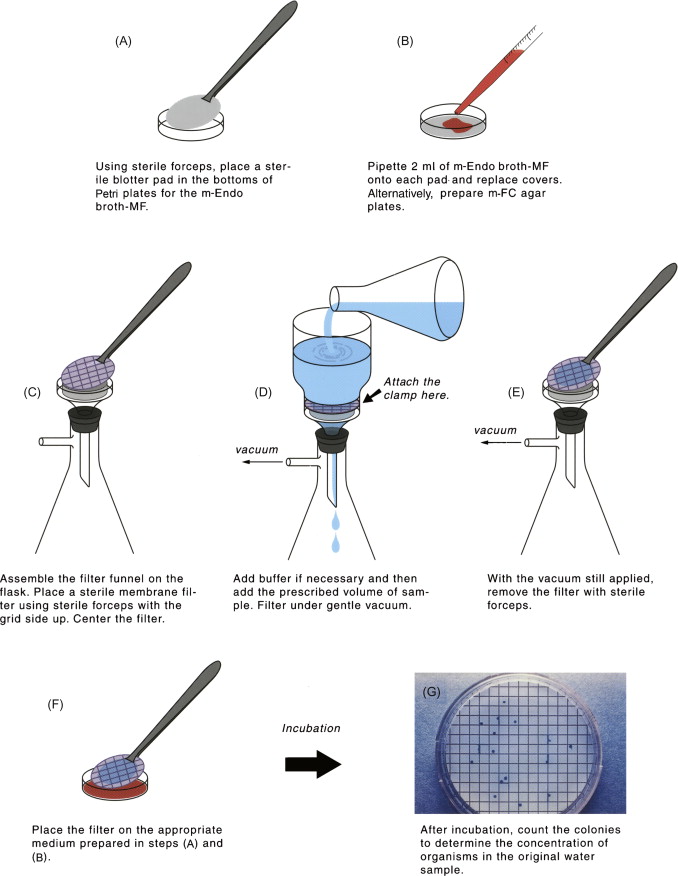 (A)

Using sterile forceps, place a sterile blotter pad in the bottoms of Petri plates for the m-Endo broth-MF.

(B)

Pipette 2 ml of m-Endo broth-MF onto each pad and replace covers. Alternatively, prepare m-FC agar plates.

(C)

Assemble the filter funnel on the flask. Place a sterile membrane filter using sterile forceps with the grid side up. Center the filter.

(D)

Attach the clamp here.

vacuum

Add buffer if necessary and then add the prescribed volume of sample. Filter under gentle vacuum.

(E)

vacuum

With the vacuum still applied, remove the filter with sterile forceps.

(F)

Place the filter on the appropriate medium prepared in steps (A) and (B).

Incubation

(G)

After incubation, count the colonies to determine the concentration of organisms in the original water sample.