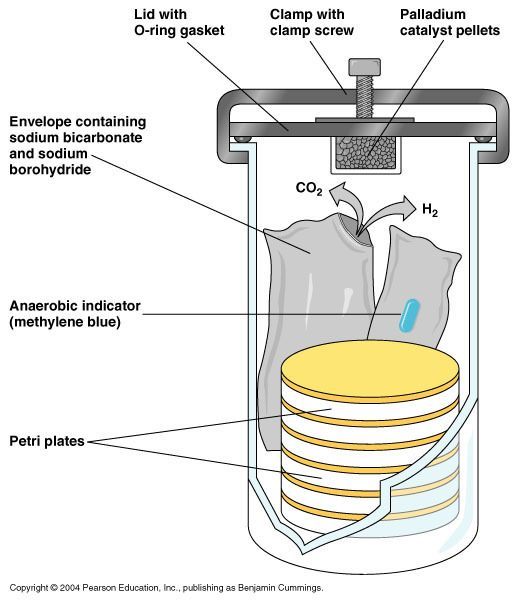 Lid with O-ring gasket

Clamp with clamp screw

Palladium catalyst pellets

Envelope containing sodium bicarbonate and sodium borohydride

$CO_2$

$H_2$

Anaerobic indicator (methylene blue)

Petri plates

Copyright © 2004 Pearson Education, Inc., publishing as Benjamin Cummings.